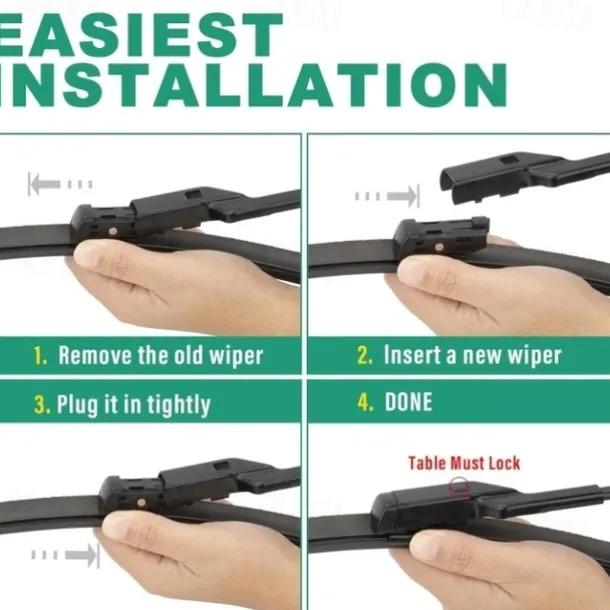 EASIEST
INSTALLATION

1. Remove the old wiper

2. Insert a new wiper

3. Plug it in tightly

4. DONE

Table Must Lock