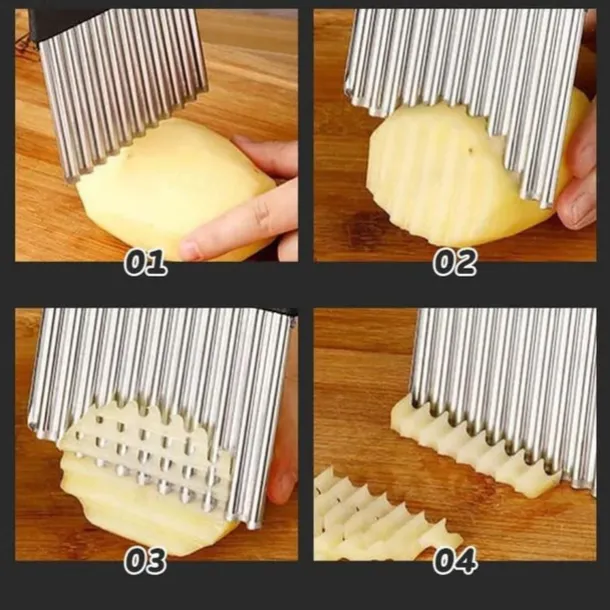 01

02

03

04