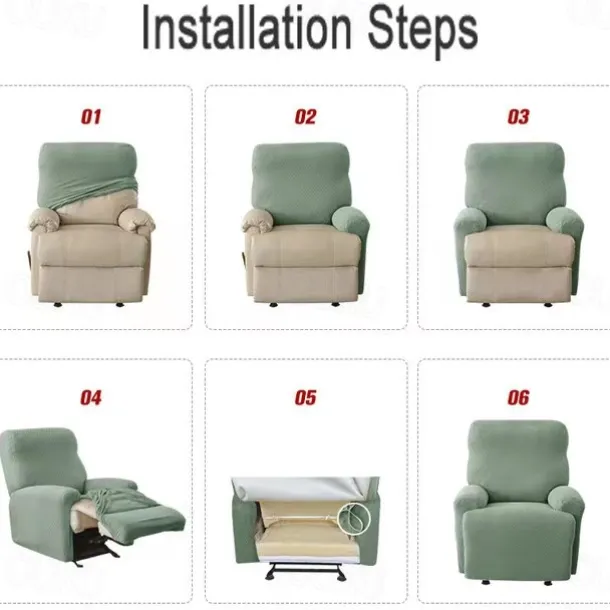 Installation Steps

01

02

03

04

05

06