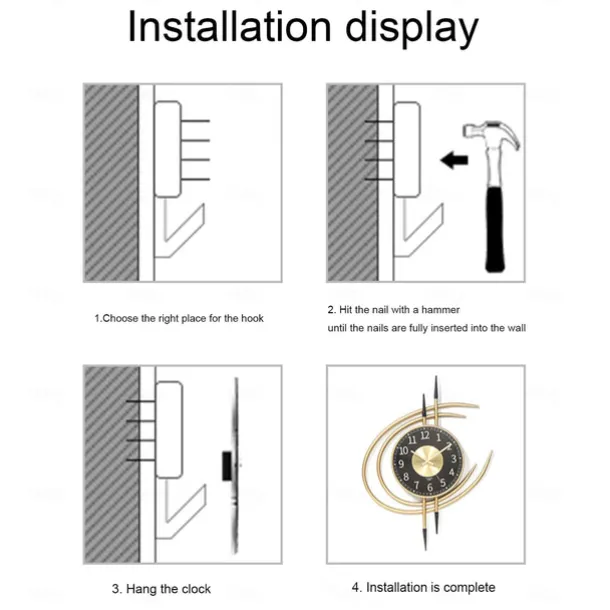 Installation display

1.Choose the right place for the hook

2. Hit the nail with a hammer
until the nails are fully inserted into the wall

3. Hang the clock

11 12 1
10 2
9 3
8 4
7 6 5

4. Installation is complete