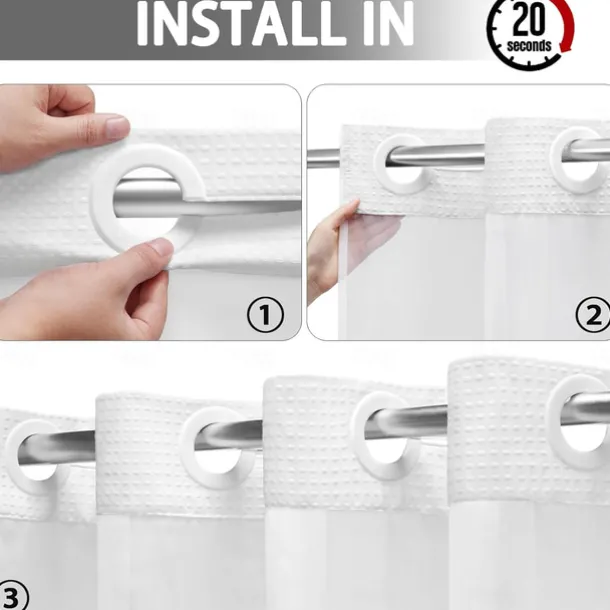 INSTALL IN

20
seconds

①

②

③