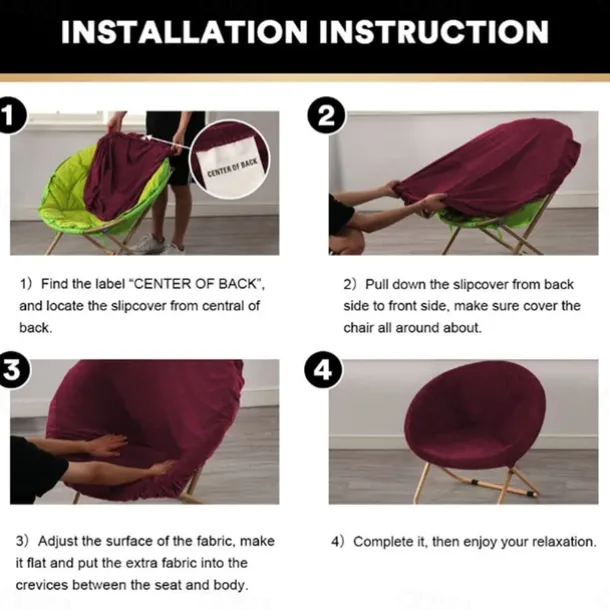 INSTALLATION INSTRUCTION

1

CENTER OF BACK

1) Find the label "CENTER OF BACK", and locate the slipcover from central of back.

2

2) Pull down the slipcover from back side to front side, make sure cover the chair all around about.

3

3) Adjust the surface of the fabric, make it flat and put the extra fabric into the crevices between the seat and body.

4

4) Complete it, then enjoy your relaxation.