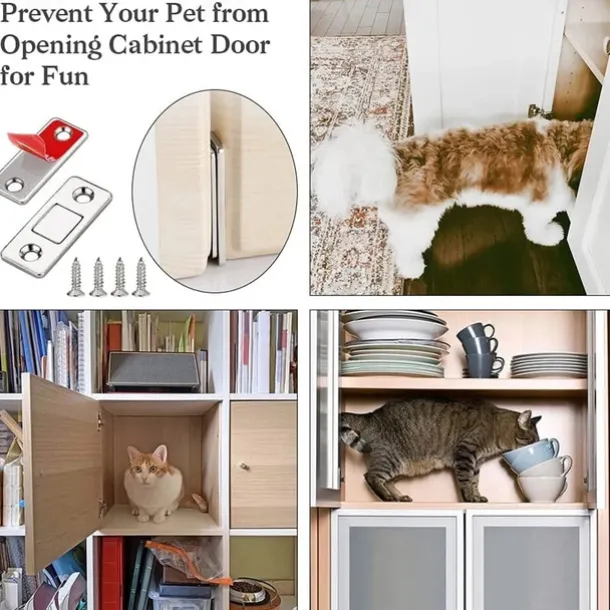 Prevent Your Pet from Opening Cabinet Door for Fun