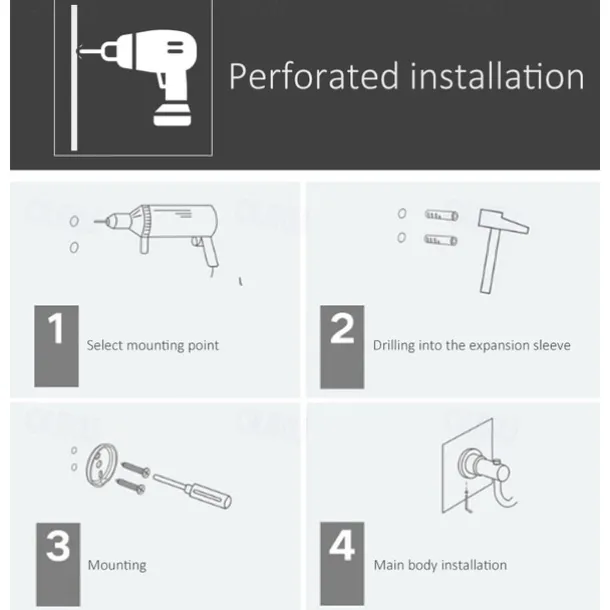 Perforated installation

1
Select mounting point

2
Drilling into the expansion sleeve

3
Mounting

4
Main body installation