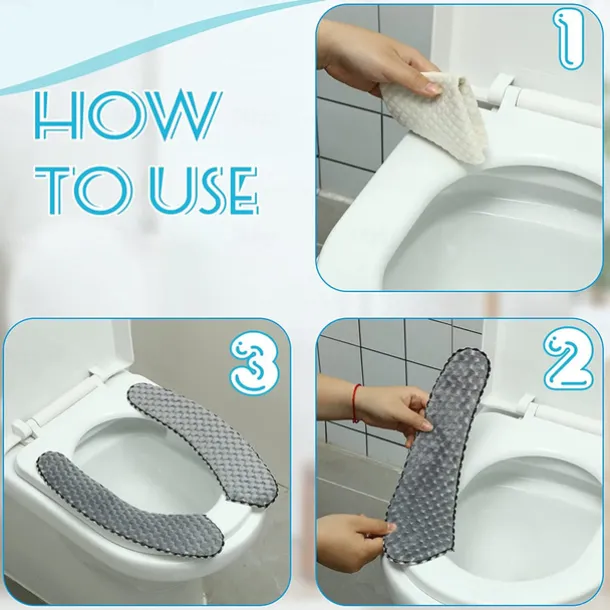 HOW TO USE

1

3

2