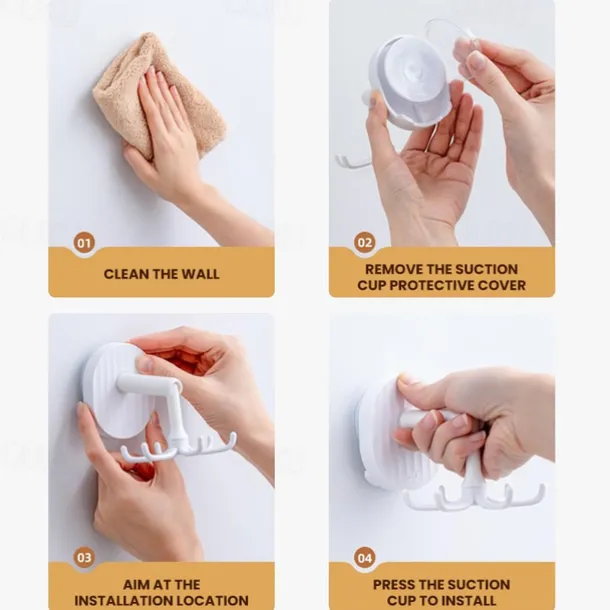 01

CLEAN THE WALL

02

REMOVE THE SUCTION CUP PROTECTIVE COVER

03

AIM AT THE INSTALLATION LOCATION

04

PRESS THE SUCTION CUP TO INSTALL