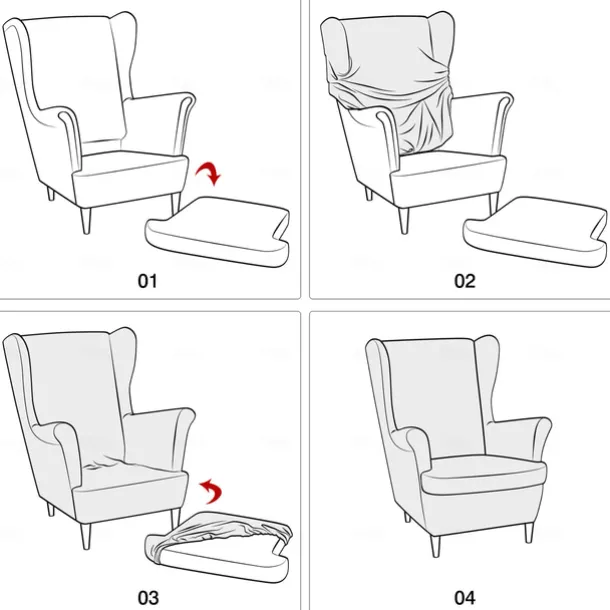 01

02

03

04