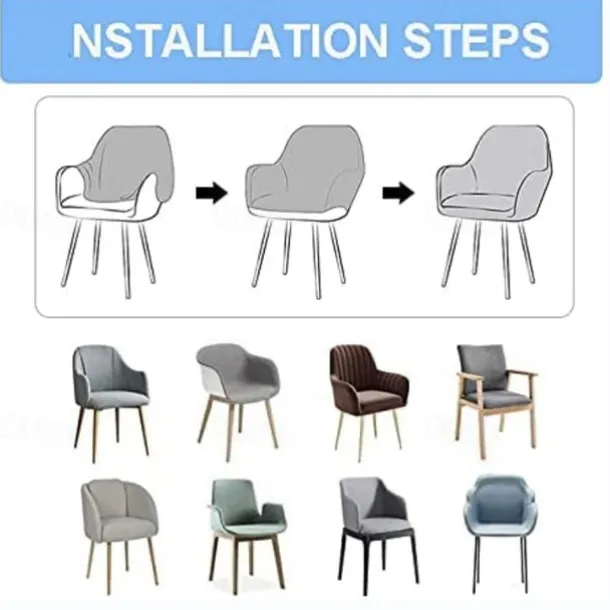 NSTALLATION STEPS