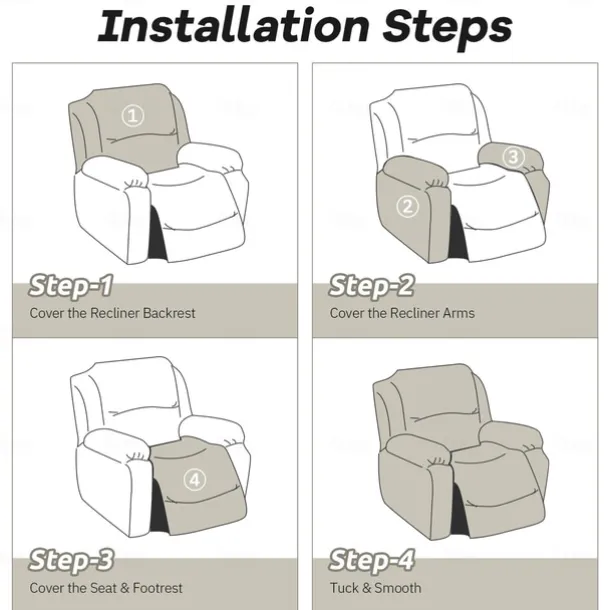 Installation Steps

①

Step-1
Cover the Recliner Backrest

③
②

Step-2
Cover the Recliner Arms

④

Step-3
Cover the Seat & Footrest

Step-4
Tuck & Smooth