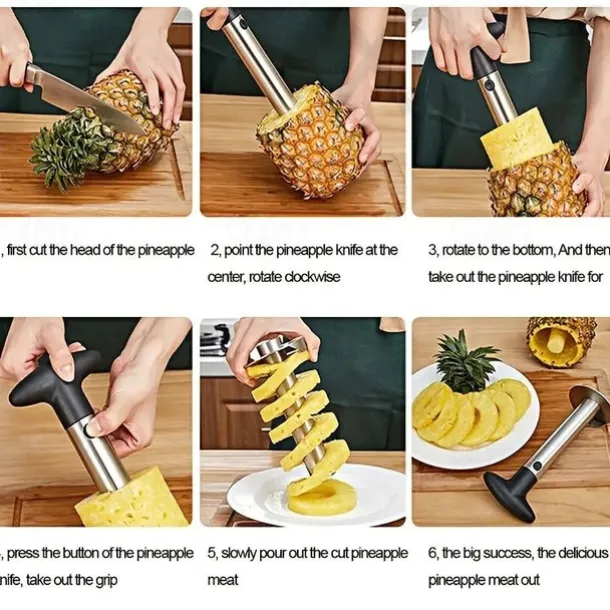 , first cut the head of the pineapple

2, point the pineapple knife at the center, rotate clockwise

3, rotate to the bottom, And then take out the pineapple knife for

, press the button of the pineapple nife, take out the grip

5, slowly pour out the cut pineapple meat

6, the big success, the delicious pineapple meat out