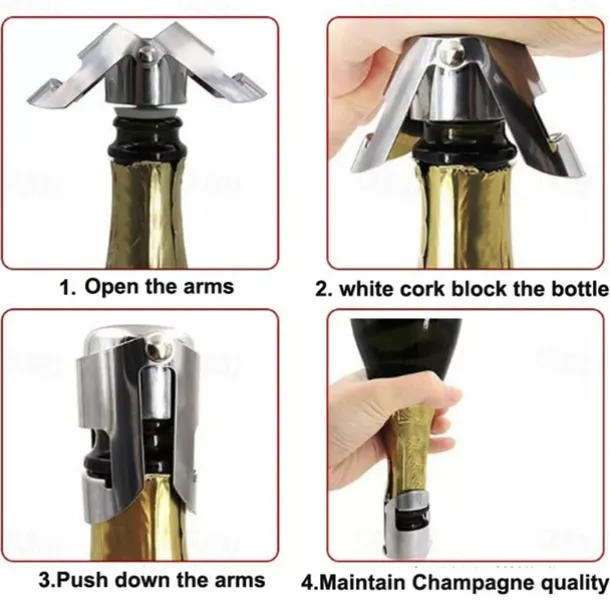 1. Open the arms

2. white cork block the bottle

3.Push down the arms

4.Maintain Champagne quality