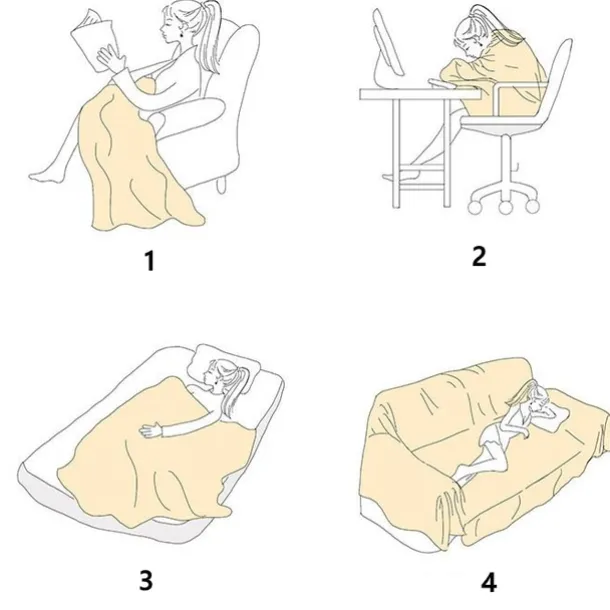 1

2

3

4