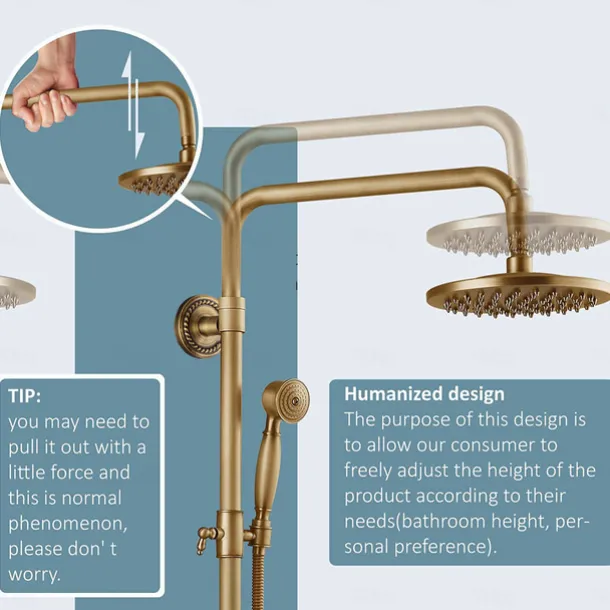 TIP:
you may need to pull it out with a little force and this is normal phenomenon, please don' t worry.

Humanized design
The purpose of this design is to allow our consumer to freely adjust the height of the product according to their needs(bathroom height, personal preference).