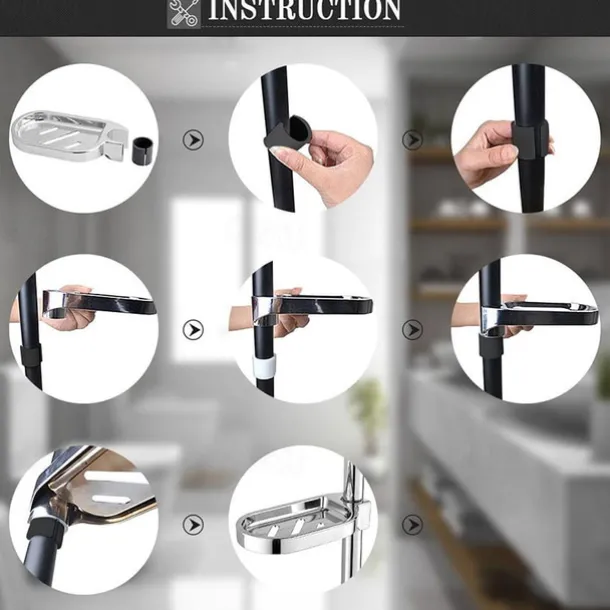 INSTRUCTION