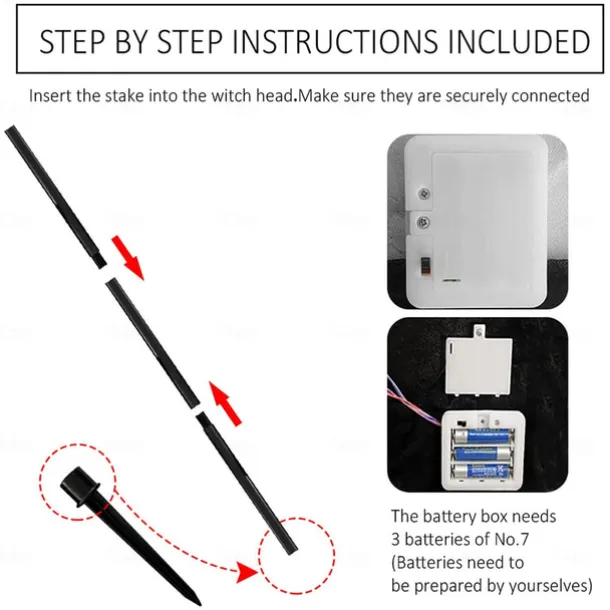 STEP BY STEP INSTRUCTIONS INCLUDED

Insert the stake into the witch head.Make sure they are securely connected

The battery box needs 3 batteries of No.7 (Batteries need to be prepared by yourselves)