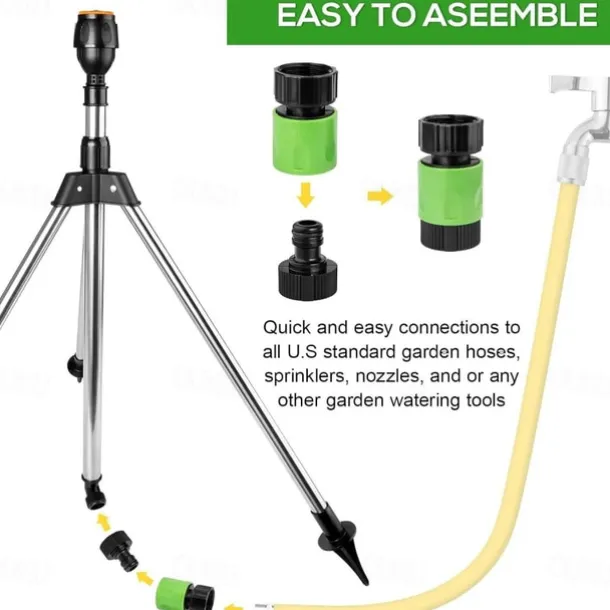 EASY TO ASEEMBLE

Quick and easy connections to all U.S standard garden hoses, sprinklers, nozzles, and or any other garden watering tools