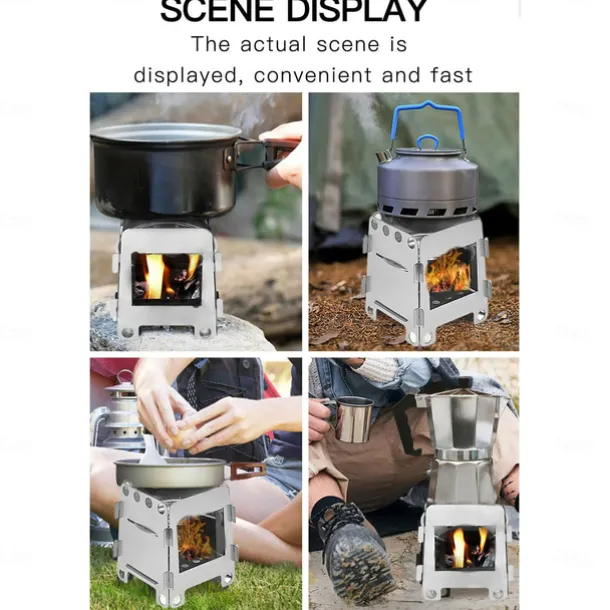 SCENE DISPLAY

The actual scene is displayed, convenient and fast