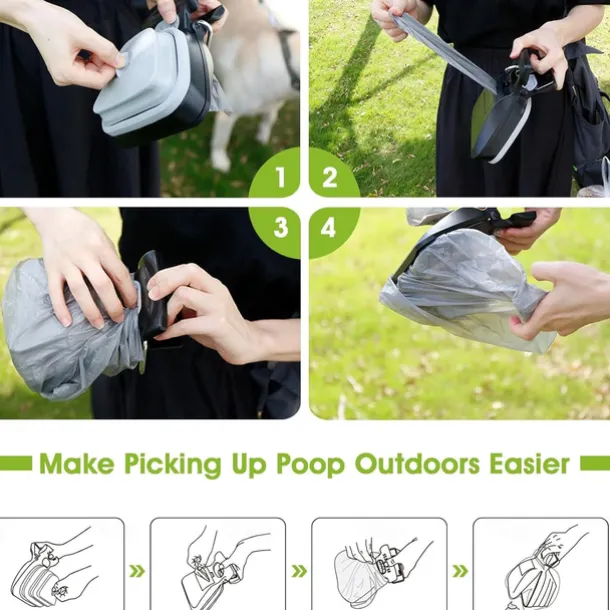 1
2
3
4
Make Picking Up Poop Outdoors Easier
»
»
»