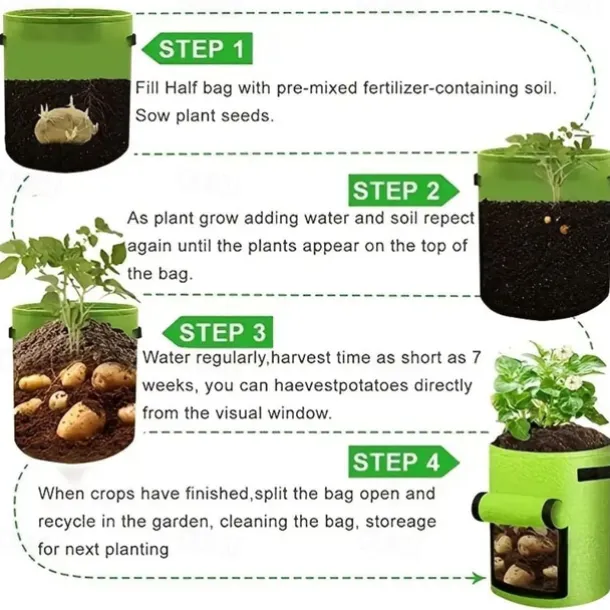 STEP 1

Fill Half bag with pre-mixed fertilizer-containing soil. Sow plant seeds.

STEP 2

As plant grow adding water and soil repect again until the plants appear on the top of the bag.

STEP 3

Water regularly,harvest time as short as 7 weeks, you can haevestpotatoes directly from the visual window.

STEP 4

When crops have finished,split the bag open and recycle in the garden, cleaning the bag, storeage for next planting