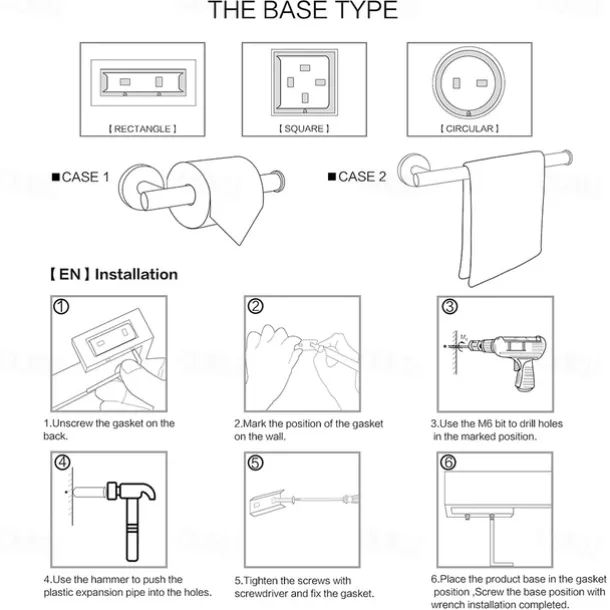 THE BASE TYPE

【RECTANGLE】

【SQUARE】

【CIRCULAR】

■CASE 1

■CASE 2

【EN】Installation

①

1.Unscrew the gasket on the back.

②

2.Mark the position of the gasket on the wall.

③

3.Use the M6 bit to drill holes in the marked position.

④

4.Use the hammer to push the plastic expansion pipe into the holes.

⑤

5.Tighten the screws with screwdriver and fix the gasket.

⑥

6.Place the product base in the gasket position ,Screw the base position with wrench installation completed.