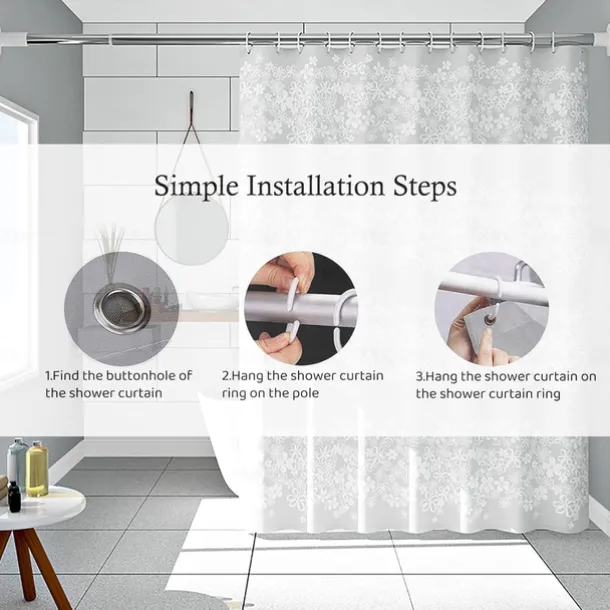 Simple Installation Steps

1.Find the buttonhole of the shower curtain

2.Hang the shower curtain ring on the pole

3.Hang the shower curtain on the shower curtain ring