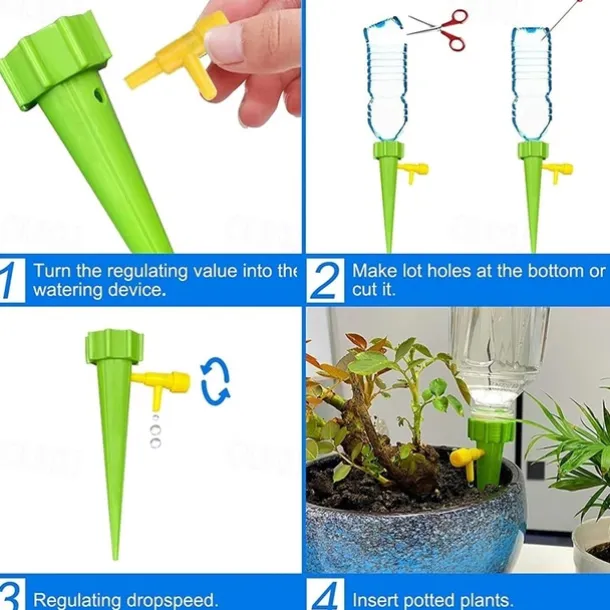 1 Turn the regulating value into the watering device.

2 Make lot holes at the bottom or cut it.

3 Regulating dropspeed.

4 Insert potted plants.