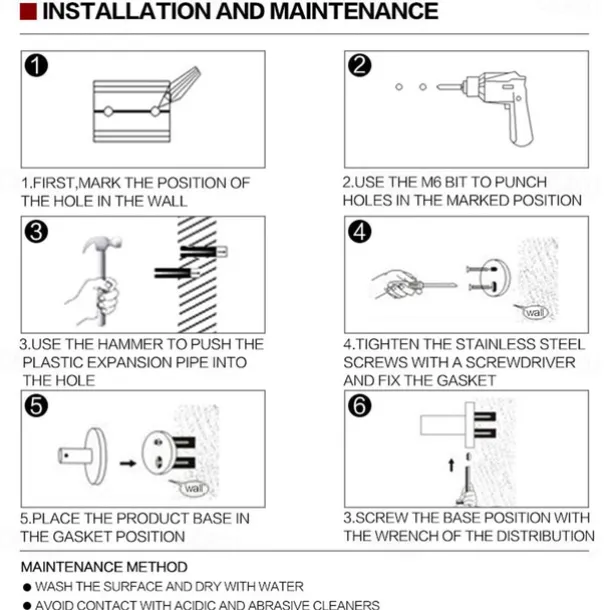 INSTALLATION AND MAINTENANCE

1

1.FIRST,MARK THE POSITION OF THE HOLE IN THE WALL

2

2.USE THE M6 BIT TO PUNCH HOLES IN THE MARKED POSITION

3

3.USE THE HAMMER TO PUSH THE PLASTIC EXPANSION PIPE INTO THE HOLE

4

wall

4.TIGHTEN THE STAINLESS STEEL SCREWS WITH A SCREWDRIVER AND FIX THE GASKET

5

wall

5.PLACE THE PRODUCT BASE IN THE GASKET POSITION

6

3.SCREW THE BASE POSITION WITH THE WRENCH OF THE DISTRIBUTION

MAINTENANCE METHOD

● WASH THE SURFACE AND DRY WITH WATER

● AVOID CONTACT WITH ACIDIC AND ABRASIVE CLEANERS