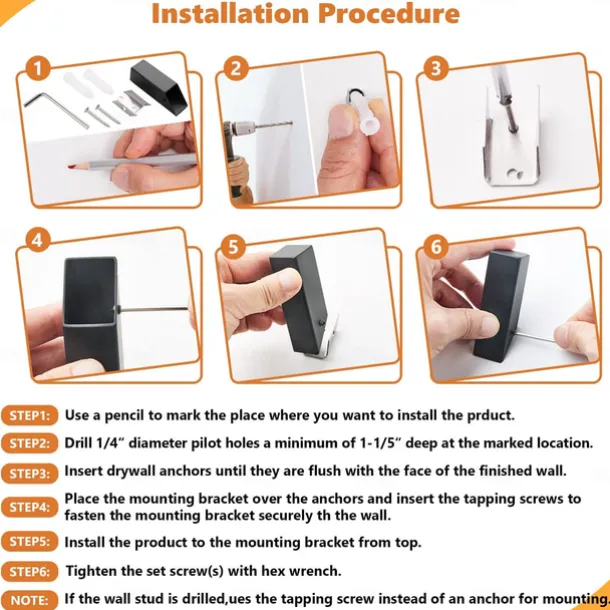 Installation Procedure

1
2
3
4
5
6

STEP1: Use a pencil to mark the place where you want to install the prduct.

STEP2: Drill 1/4" diameter pilot holes a minimum of 1-1/5" deep at the marked location.

STEP3: Insert drywall anchors until they are flush with the face of the finished wall.

STEP4: Place the mounting bracket over the anchors and insert the tapping screws to fasten the mounting bracket securely th the wall.

STEP5: Install the product to the mounting bracket from top.

STEP6: Tighten the set screw(s) with hex wrench.

NOTE: If the wall stud is drilled,ues the tapping screw instead of an anchor for mounting.