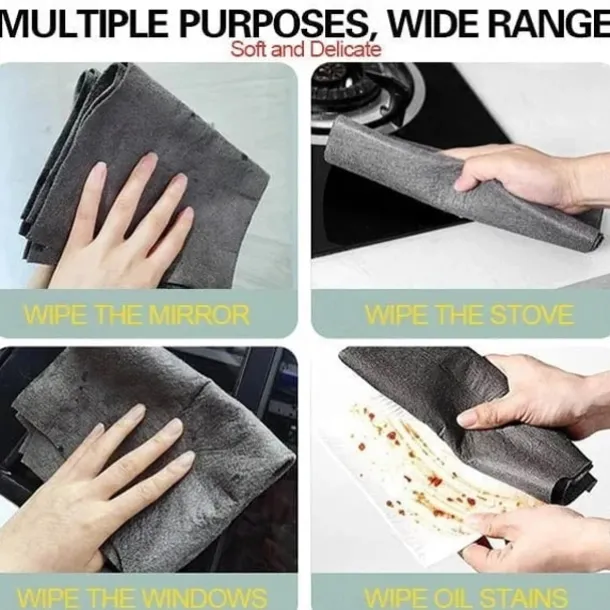 MULTIPLE PURPOSES, WIDE RANGE
Soft and Delicate

WIPE THE MIRROR

WIPE THE STOVE

WIPE THE WINDOWS

WIPE OIL STAINS