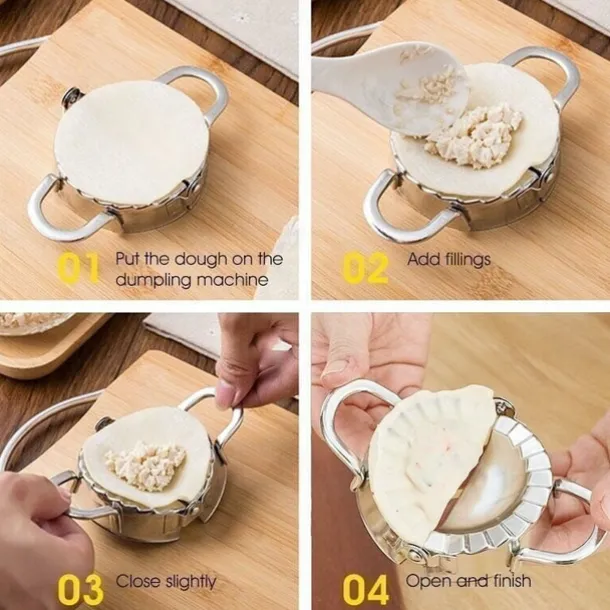 01 Put the dough on the dumpling machine

02 Add fillings

03 Close slightly

04 Open and finish