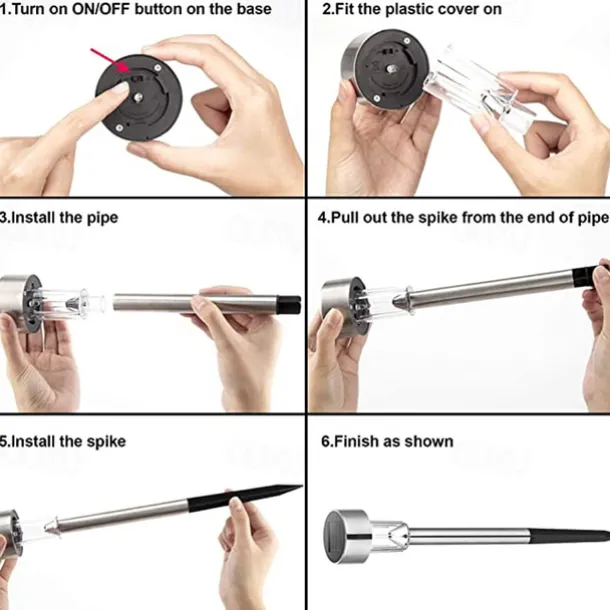 1.Turn on ON/OFF button on the base

2.Fit the plastic cover on

3.Install the pipe

4.Pull out the spike from the end of pipe

5.Install the spike

6.Finish as shown