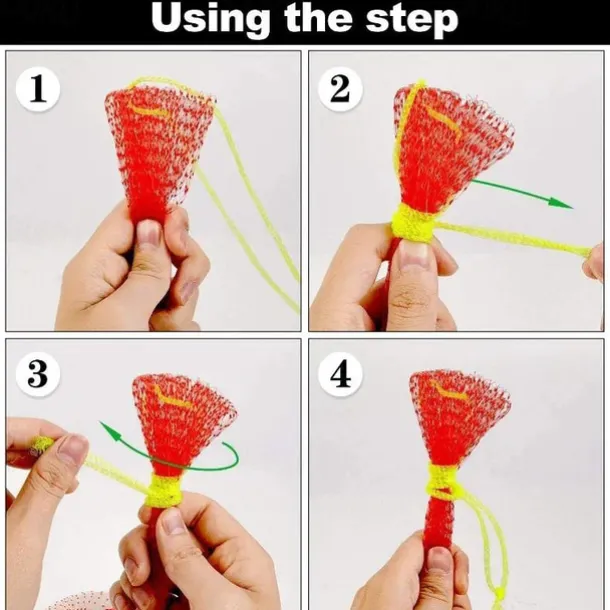 Using the step

1

2

3

4