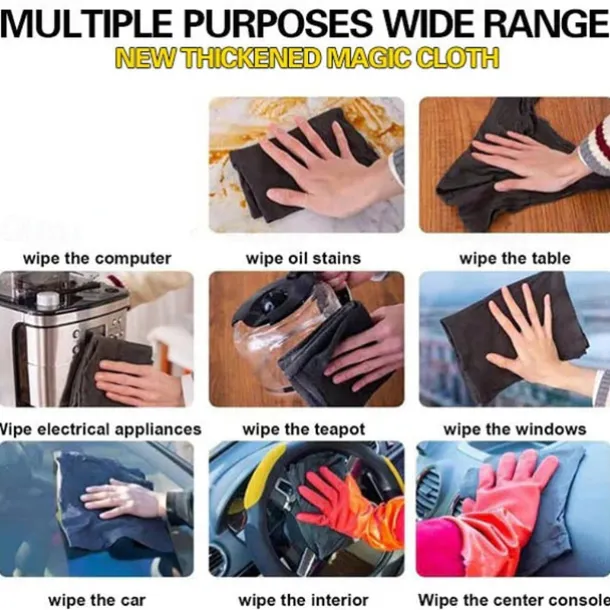 MULTIPLE PURPOSES WIDE RANGE
NEW THICKENED MAGIC CLOTH

wipe the computer

wipe oil stains

wipe the table

Vipe electrical appliances

wipe the teapot

wipe the windows

wipe the car

wipe the interior

Wipe the center console