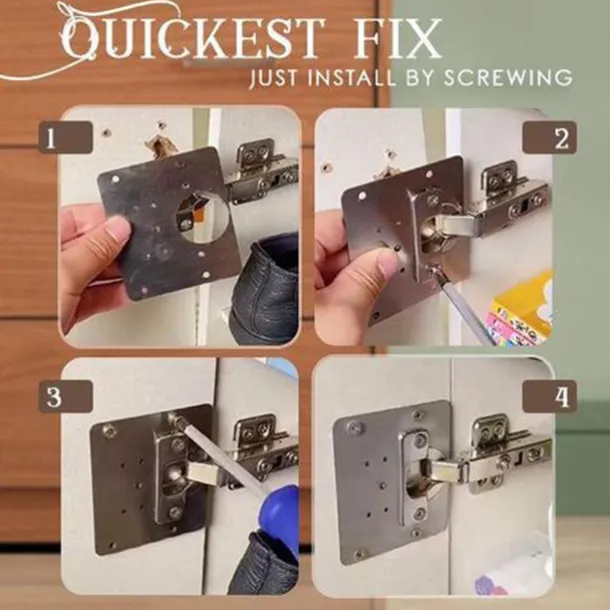 QUICKEST FIX
JUST INSTALL BY SCREWING

1

2

3

4