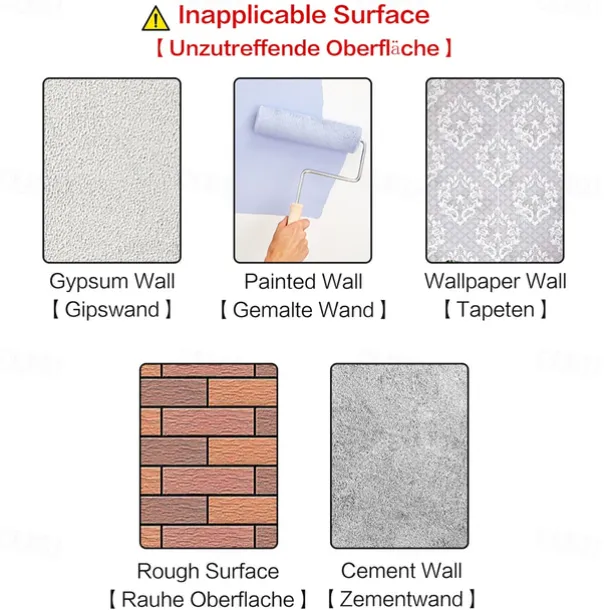 Inapplicable Surface
【 Unzutreffende Oberfläche 】

Gypsum Wall
【 Gipswand 】

Painted Wall
【 Gemalte Wand 】

Wallpaper Wall
【 Tapeten 】

Rough Surface
【 Rauhe Oberflache 】

Cement Wall
【 Zementwand 】