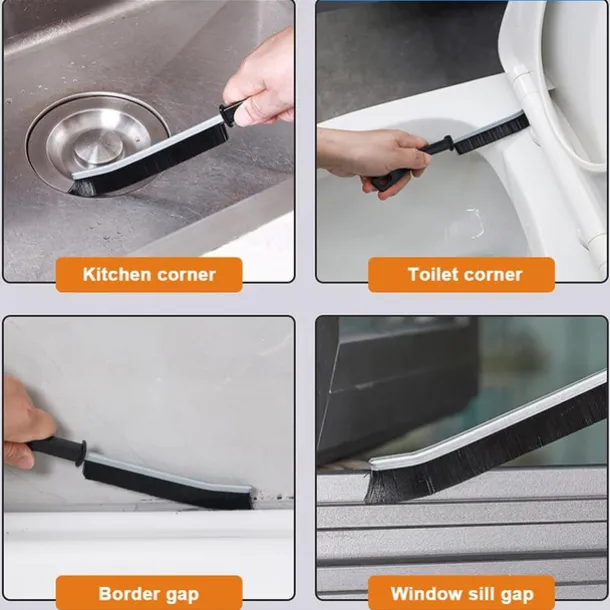 Kitchen corner

Toilet corner

Border gap

Window sill gap