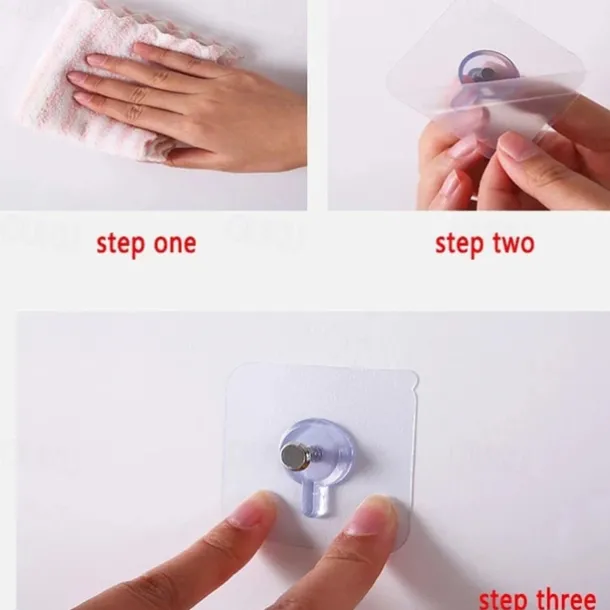 step one

step two

step three