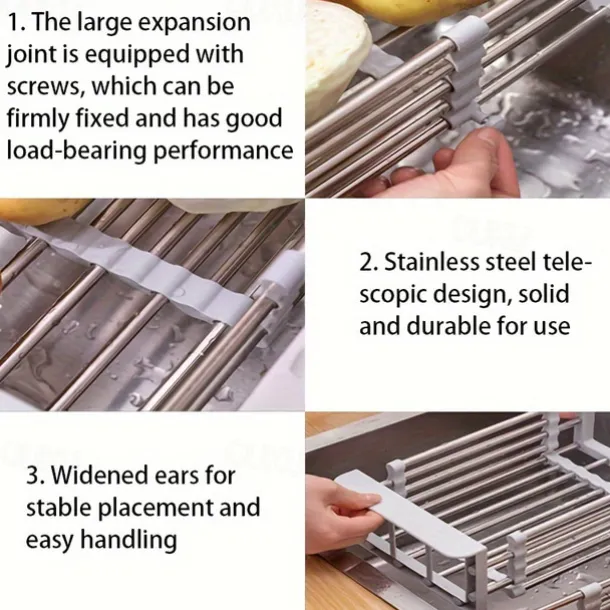 1. The large expansion joint is equipped with screws, which can be firmly fixed and has good load-bearing performance

2. Stainless steel telescopic design, solid and durable for use

3. Widened ears for stable placement and easy handling