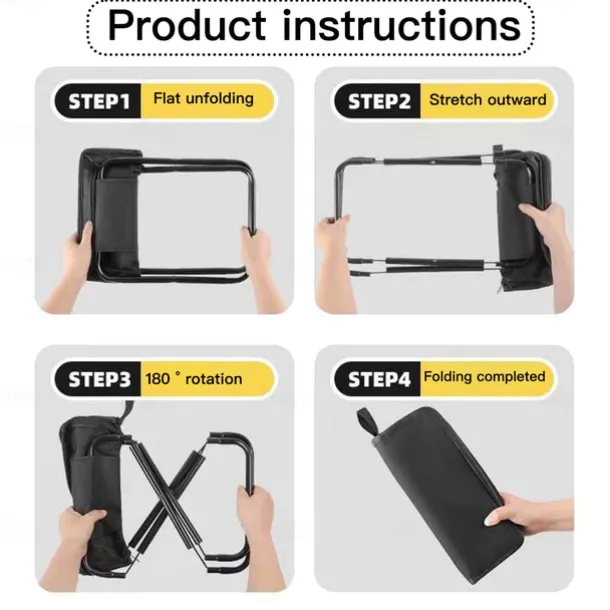 Product instructions

STEP1 Flat unfolding

STEP2 Stretch outward

STEP3 180 ° rotation

STEP4 Folding completed