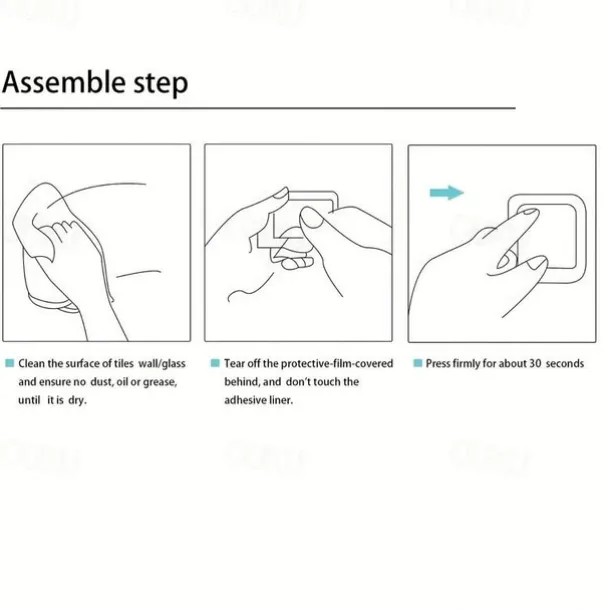 Assemble step

Clean the surface of tiles wall/glass and ensure no dust, oil or grease, until it is dry.

Tear off the protective-film-covered behind, and don't touch the adhesive liner.

Press firmly for about 30 seconds