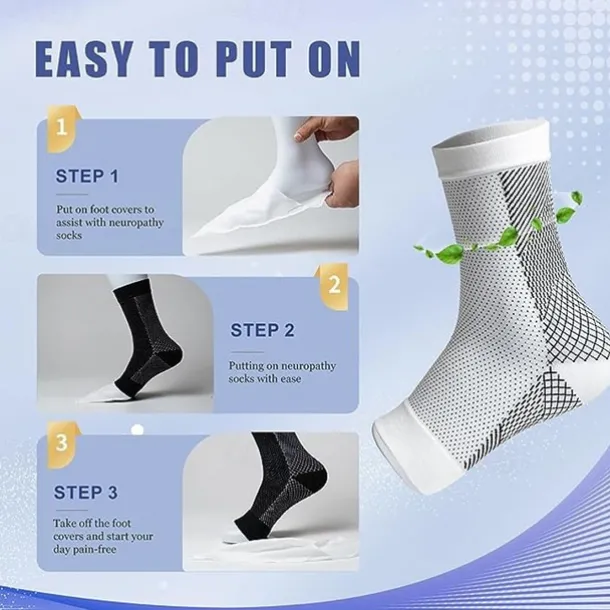 EASY TO PUT ON

1

STEP 1

Put on foot covers to assist with neuropathy socks

2

STEP 2

Putting on neuropathy socks with ease

3

STEP 3

Take off the foot covers and start your day pain-free