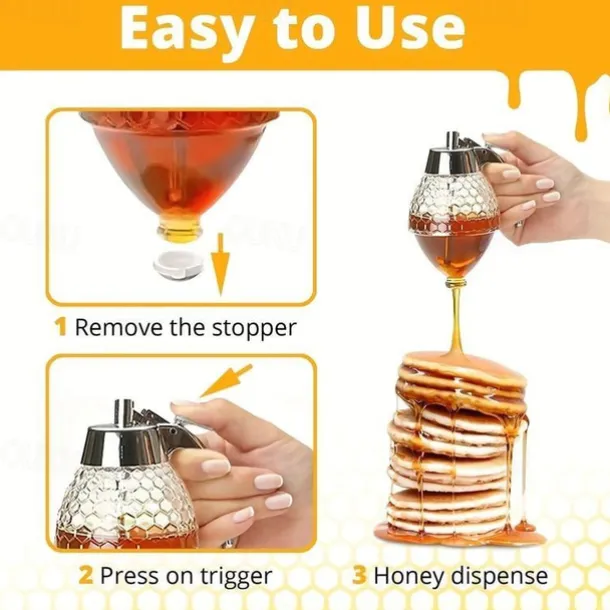 Easy to Use

1 Remove the stopper

2 Press on trigger

3 Honey dispense