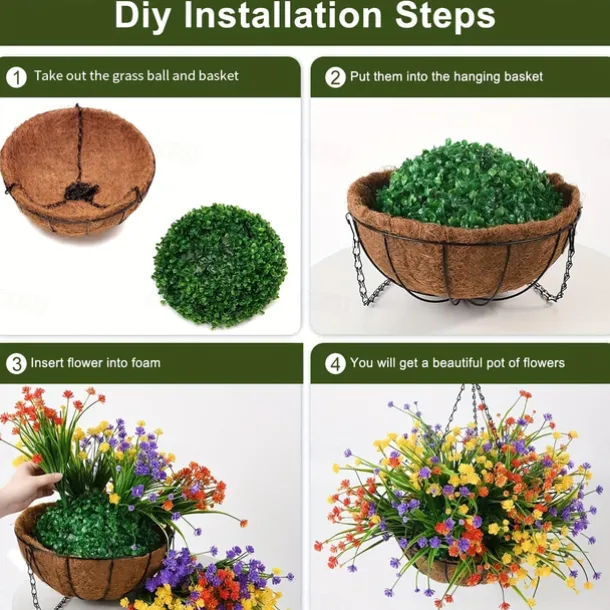 Diy Installation Steps

1 Take out the grass ball and basket

2 Put them into the hanging basket

3 Insert flower into foam

4 You will get a beautiful pot of flowers