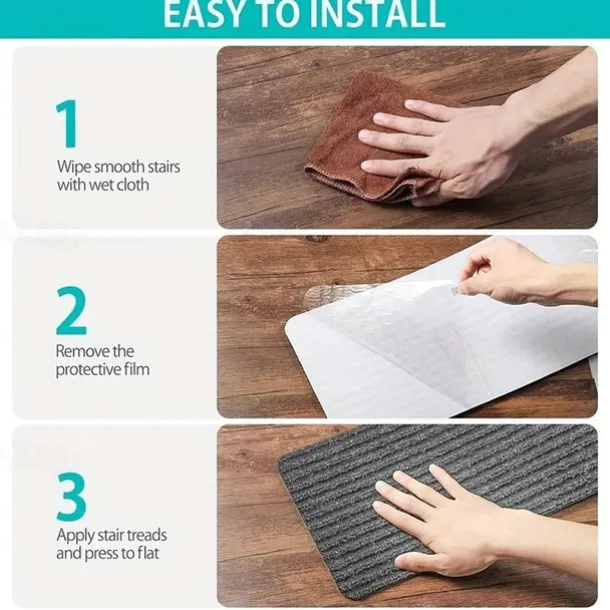 EASY TO INSTALL

1
Wipe smooth stairs with wet cloth

2
Remove the protective film

3
Apply stair treads and press to flat