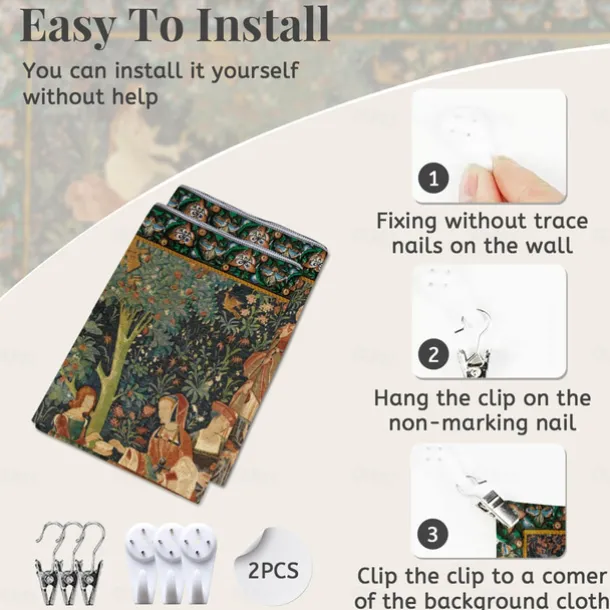 Easy To Install

You can install it yourself without help

1

Fixing without trace nails on the wall

2

Hang the clip on the non-marking nail

3

Clip the clip to a comer of the background cloth

2PCS