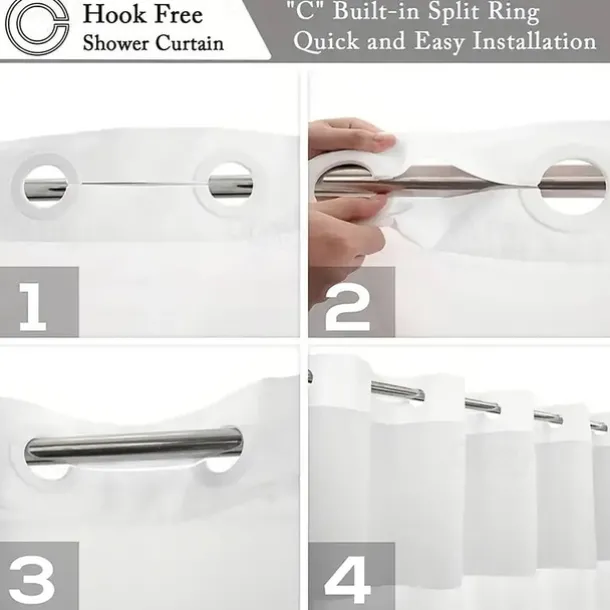 Hook Free
Shower Curtain

"C" Built-in Split Ring
Quick and Easy Installation

1

2

3

4