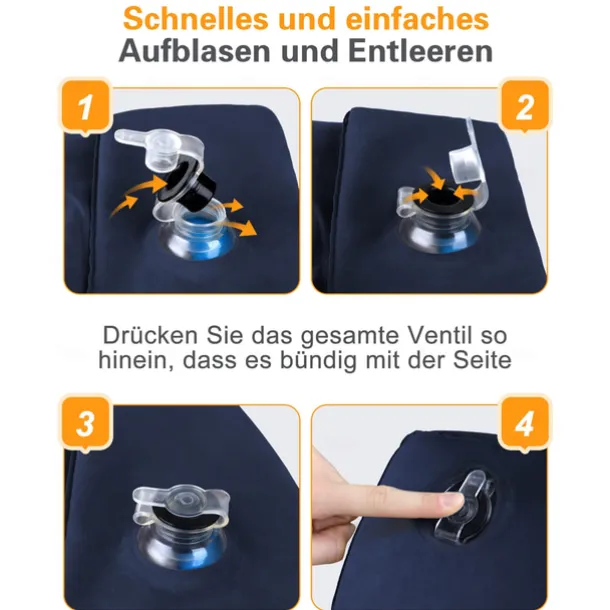 Schnelles und einfaches
Aufblasen und Entleeren

1

2

Drücken Sie das gesamte Ventil so hinein, dass es bündig mit der Seite

3

4