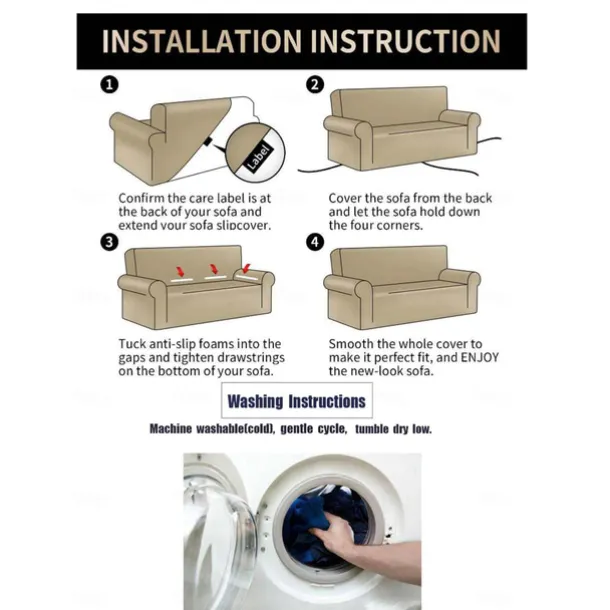 INSTALLATION INSTRUCTION

1

Label

Confirm the care label is at the back of your sofa and extend your sofa slipcover.

2

Cover the sofa from the back and let the sofa hold down the four corners.

3

Tuck anti-slip foams into the gaps and tighten drawstrings on the bottom of your sofa.

4

Smooth the whole cover to make it perfect fit, and ENJOY the new-look sofa.

Washing Instructions

Machine washable(cold), gentle cycle, tumble dry low.