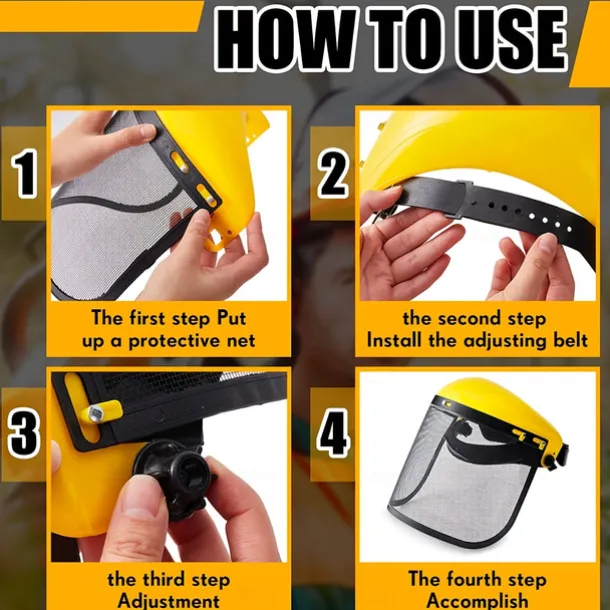 HOW TO USE

1

The first step Put up a protective net

2

the second step Install the adjusting belt

3

the third step Adjustment

4

The fourth step Accomplish