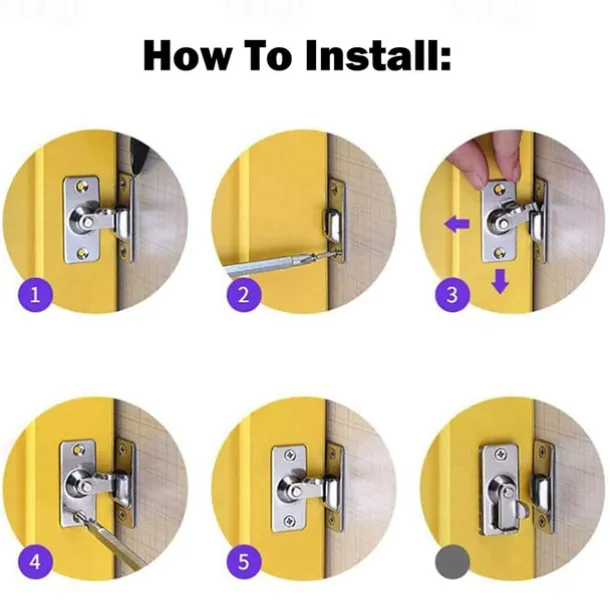 How To Install:

1

2

3

4

5